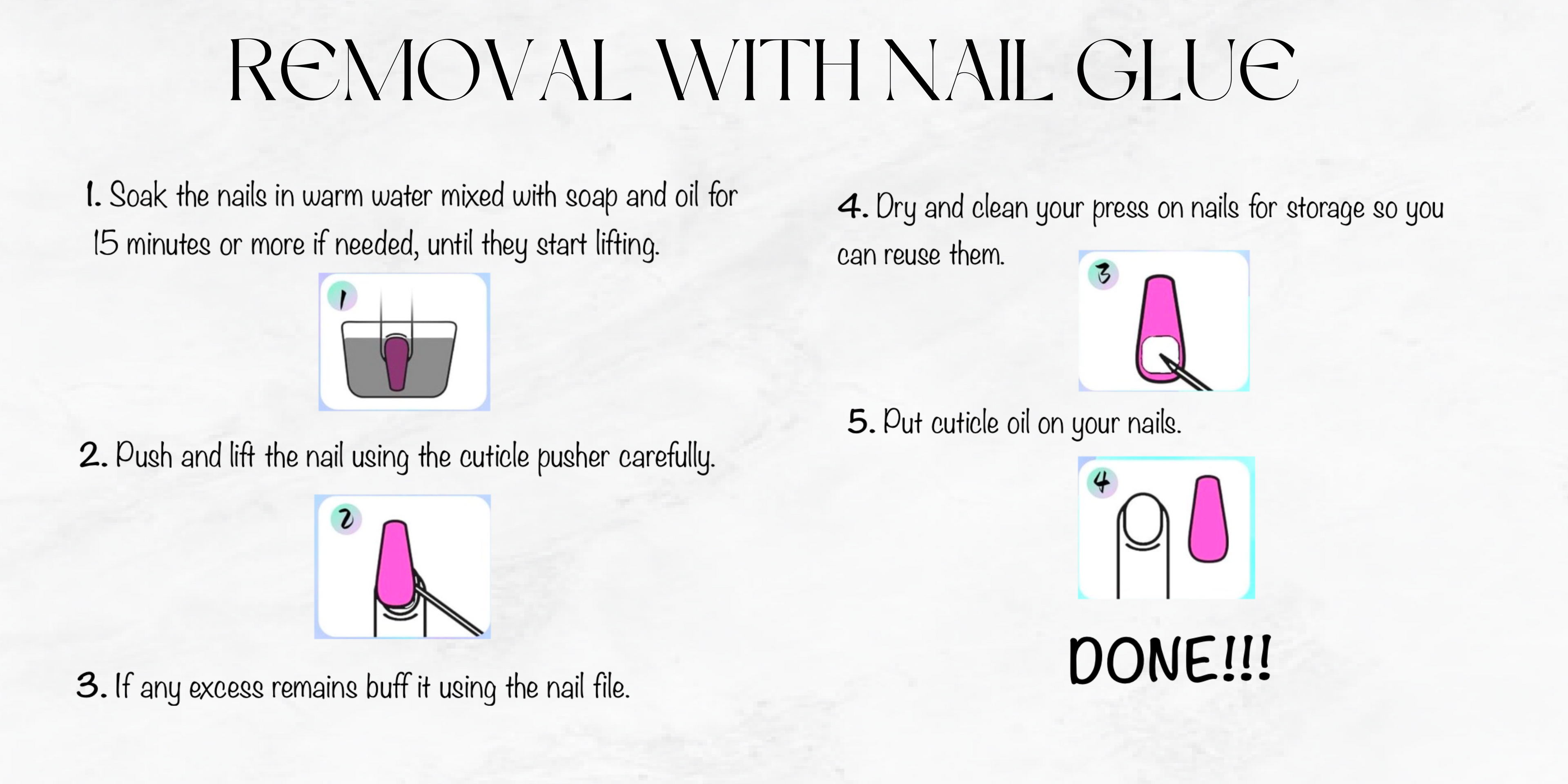 REMOVAL WITH NAIL GLUE

1. Soak the nails in warm water mixed with soap and oil for 15 minutes or more if needed, until they start lifting.

1

2. Push and lift the nail using the cuticle pusher carefully.

2

3. If any excess remains buff it using the nail file.

4. Dry and clean your press on nails for storage so you can reuse them.

3

5. Put cuticle oil on your nails.

4

DONE!!!